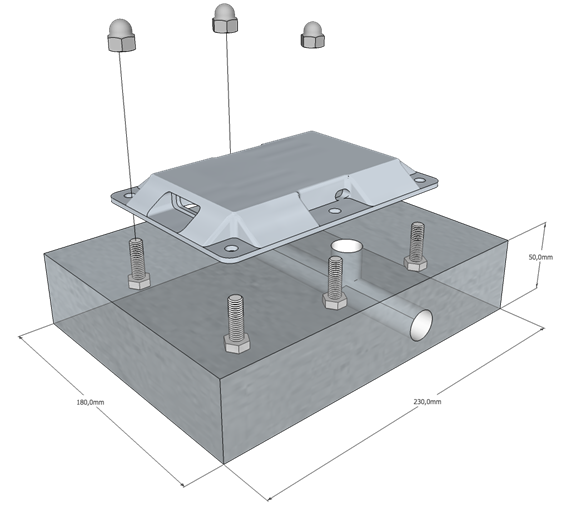 50,0mm

180,0mm

230,0mm